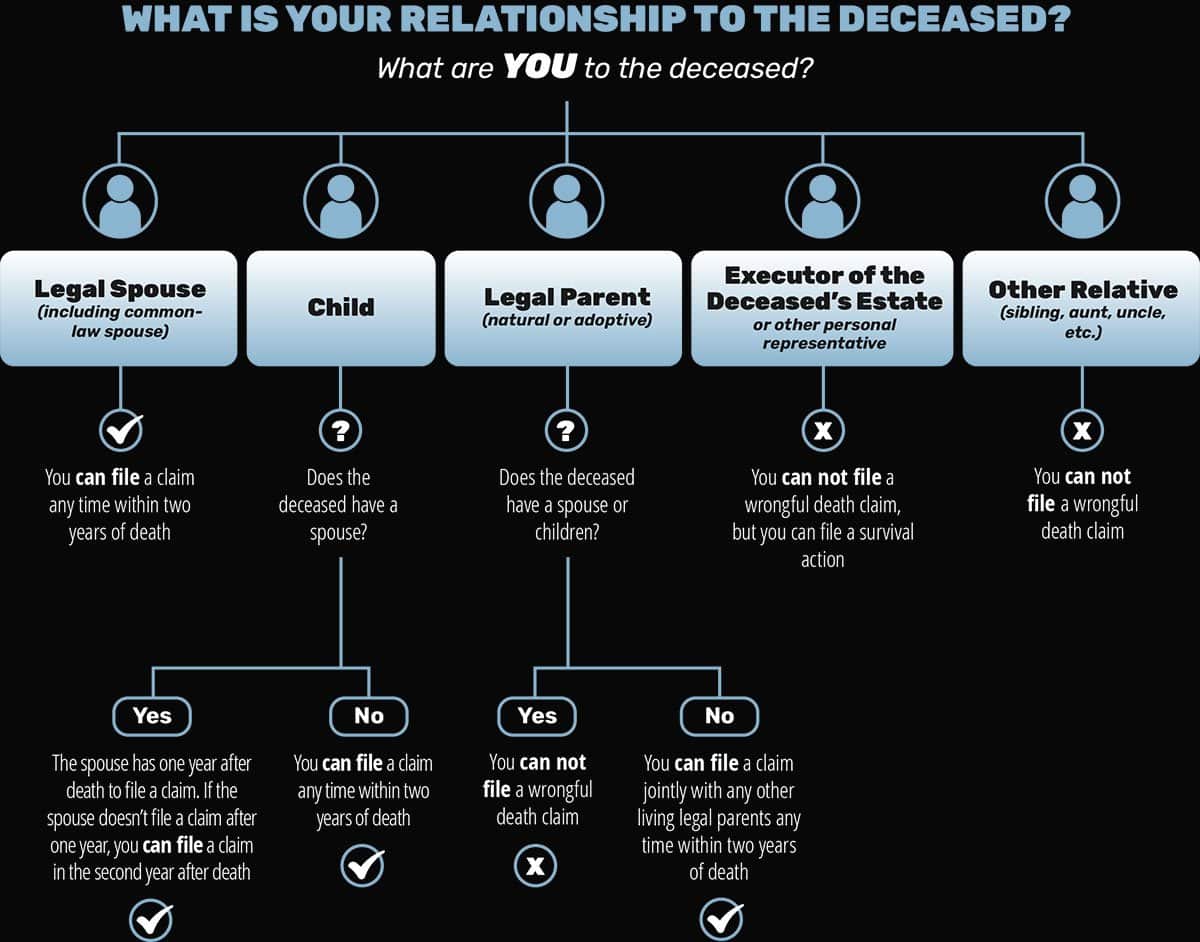 WHAT IS YOUR RELATIONSHIP TO THE DECEASED?

What are YOU to the deceased?

Legal Spouse
(including common-law spouse)

You can file a claim any time within two years of death

Child

?

Does the deceased have a spouse?

Yes

The spouse has one year after death to file a claim. If the spouse doesn't file a claim after one year, you can file a claim in the second year after death

No

You can file a claim any time within two years of death

Legal Parent
(natural or adoptive)

?

Does the deceased have a spouse or children?

Yes

You can not file a wrongful death claim

X

No

You can file a claim jointly with any other living legal parents any time within two years of death

Executor of the Deceased's Estate
or other personal representative

X

You can not file a wrongful death claim, but you can file a survival action

Other Relative
(sibling, aunt, uncle, etc.)

X

You can not file a wrongful death claim